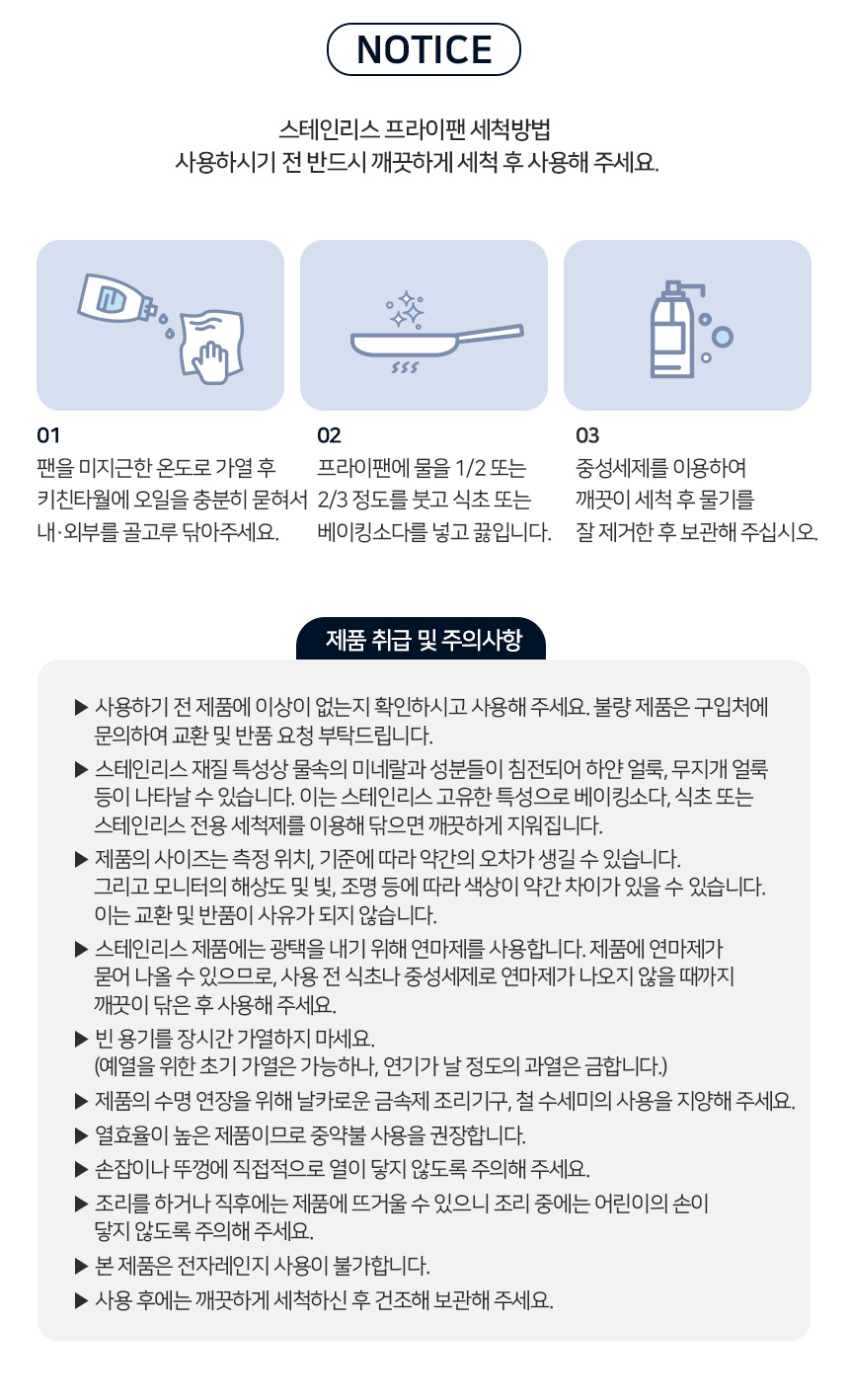 NOTICE

스테인리스 프라이팬 세척방법
사용하시기 전 반드시 깨끗하게 세척 후 사용해 주세요.

01
팬을 미지근한 온도로 가열 후 키친타월에 오일을 충분히 묻혀서 내·외부를 골고루 닦아주세요.

02
프라이팬에 물을 1/2 또는 2/3 정도를 붓고 식초 또는 베이킹소다를 넣고 끓입니다.

03
중성세제를 이용하여 깨끗이 세척 후 물기를 잘 제거한 후 보관해 주십시오.

제품 취급 및 주의사항

▶ 사용하기 전 제품에 이상이 없는지 확인하시고 사용해 주세요. 불량 제품은 구입처에 문의하여 교환 및 반품 요청 부탁드립니다.
▶ 스테인리스 재질 특성상 물속의 미네랄과 성분들이 침전되어 하얀 얼룩, 무지개 얼룩 등이 나타날 수 있습니다. 이는 스테인리스 고유한 특성으로 베이킹소다, 식초 또는 스테인리스 전용 세척제를 이용해 닦으면 깨끗하게 지워집니다.
▶ 제품의 사이즈는 측정 위치, 기준에 따라 약간의 오차가 생길 수 있습니다. 그리고 모니터의 해상도 및 빛, 조명 등에 따라 색상이 약간 차이가 있을 수 있습니다. 이는 교환 및 반품이 사유가 되지 않습니다.
▶ 스테인리스 제품에는 광택을 내기 위해 연마제를 사용합니다. 제품에 연마제가 묻어 나올 수 있으므로, 사용 전 식초나 중성세제로 연마제가 나오지 않을 때까지 깨끗이 닦은 후 사용해 주세요.
▶ 빈 용기를 장시간 가열하지 마세요. (예열을 위한 초기 가열은 가능하나, 연기가 날 정도의 과열은 금합니다.)
▶ 제품의 수명 연장을 위해 날카로운 금속제 조리기구, 철 수세미의 사용을 지양해 주세요.
▶ 열효율이 높은 제품이므로 중약불 사용을 권장합니다.
▶ 손잡이나 뚜껑에 직접적으로 열이 닿지 않도록 주의해 주세요.
▶ 조리를 하거나 직후에는 제품에 뜨거울 수 있으니 조리 중에는 어린이의 손이 닿지 않도록 주의해 주세요.
▶ 본 제품은 전자레인지 사용이 불가합니다.
▶ 사용 후에는 깨끗하게 세척하신 후 건조해 보관해 주세요.